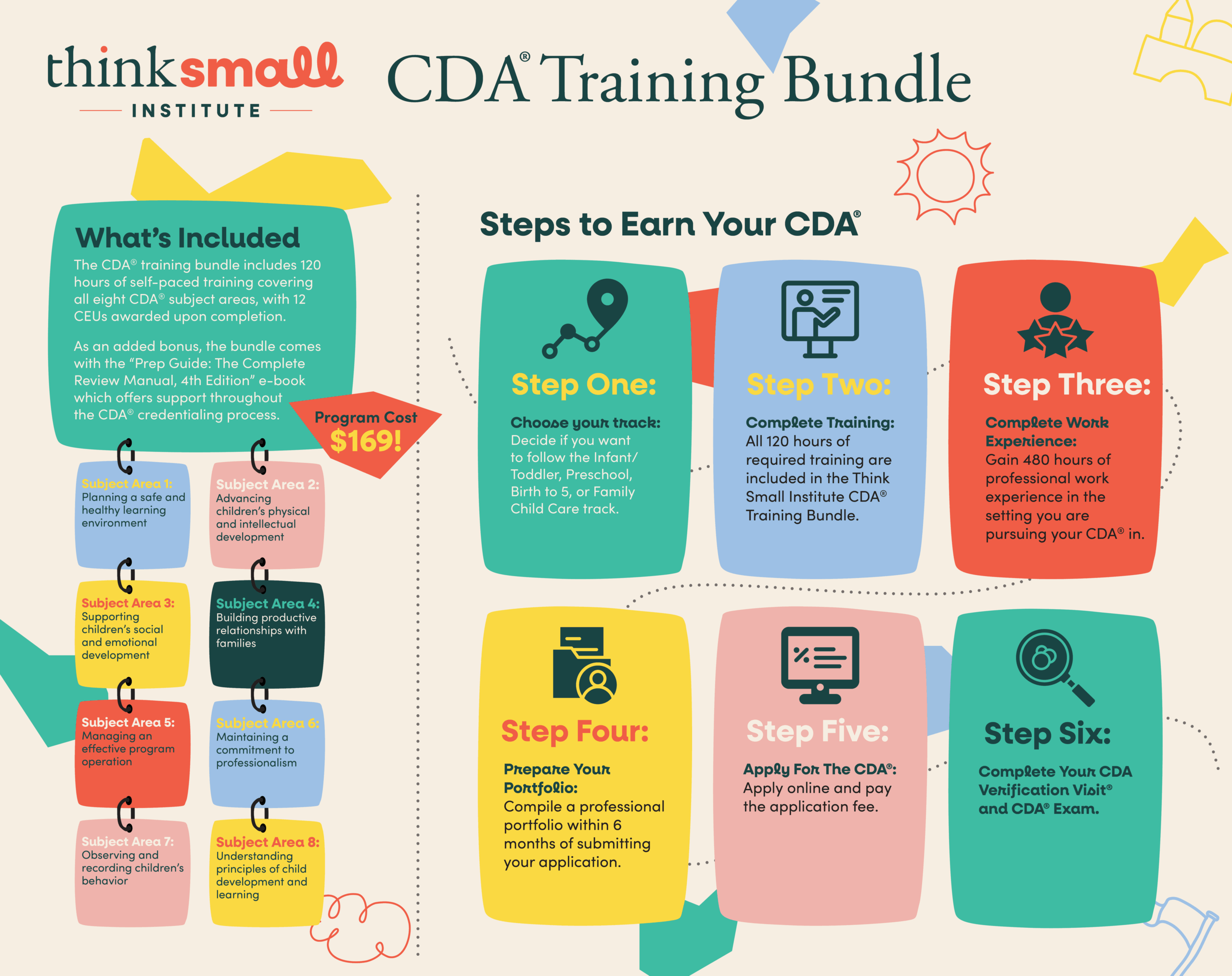 thinksmall INSTITUTE

CDA® Training Bundle

What's Included

The CDA® training bundle includes 120 hours of self-paced training covering all eight CDA® subject areas, with 12 CEUs awarded upon completion.

As an added bonus, the bundle comes with the "Prep Guide: The Complete Review Manual, 4th Edition" e-book which offers support throughout the CDA® credentialing process.

Program Cost $169!

Subject Area 1: Planning a safe and healthy learning environment

Subject Area 2: Advancing children's physical and intellectual development

Subject Area 3: Supporting children's social and emotional development

Subject Area 4: Building productive relationships with families

Subject Area 5: Managing an effective program operation

Subject Area 6: Maintaining a commitment to professionalism

Subject Area 7: Observing and recording children's behavior

Subject Area 8: Understanding principles of child development and learning

Steps to Earn Your CDA®

Step One:
Choose your track: Decide if you want to follow the Infant/Toddler, Preschool, Birth to 5, or Family Child Care track.

Step Two:
Complete Training: All 120 hours of required training are included in the Think Small Institute CDA® Training Bundle.

Step Three:
Complete Work Experience: Gain 480 hours of professional work experience in the setting you are pursuing your CDA® in.

Step Four:
Prepare Your Portfolio: Compile a professional portfolio within 6 months of submitting your application.

Step Five:
Apply For The CDA®: Apply online and pay the application fee.

Step Six:
Complete Your CDA Verification Visit® and CDA® Exam.